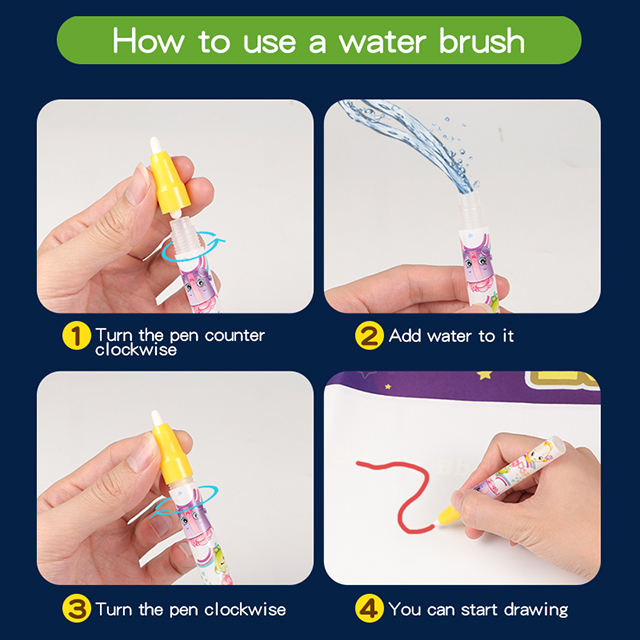 How to use a water brush

1 Turn the pen counter clockwise

2 Add water to it

3 Turn the pen clockwise

4 You can start drawing