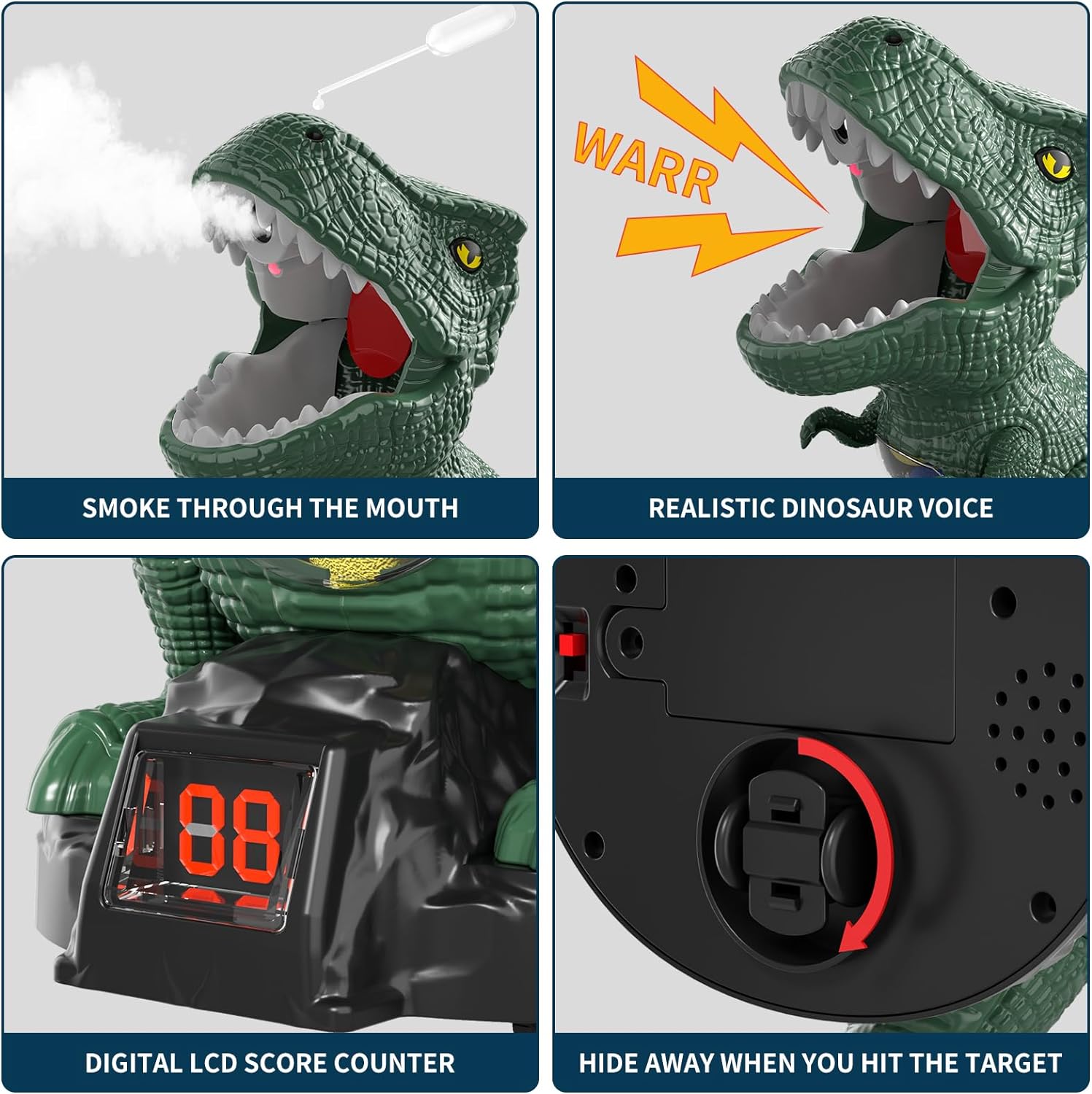 SMOKE THROUGH THE MOUTH

WARR

REALISTIC DINOSAUR VOICE

88

DIGITAL LCD SCORE COUNTER

HIDE AWAY WHEN YOU HIT THE TARGET