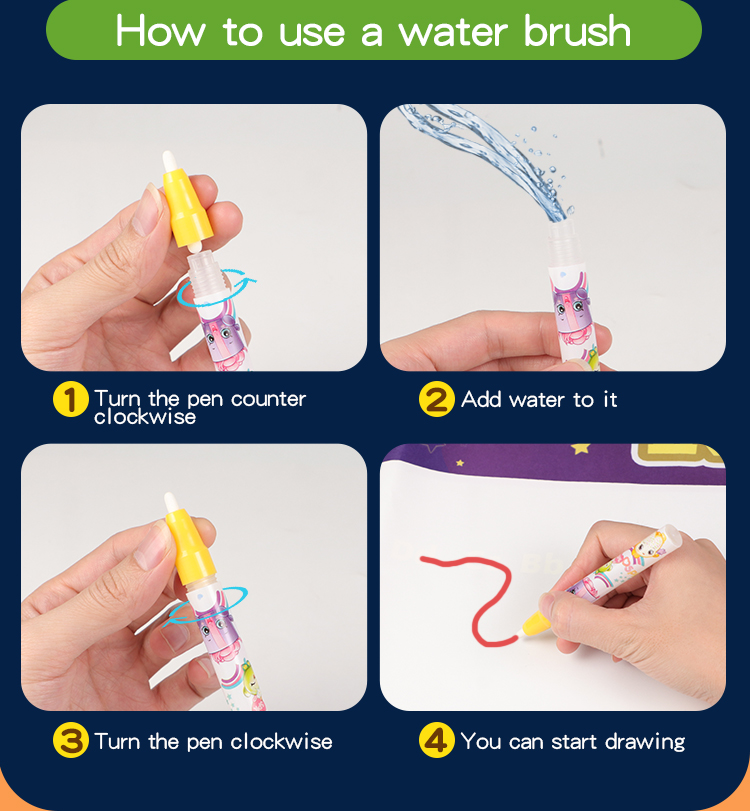 How to use a water brush

1 Turn the pen counter clockwise

2 Add water to it

3 Turn the pen clockwise

4 You can start drawing